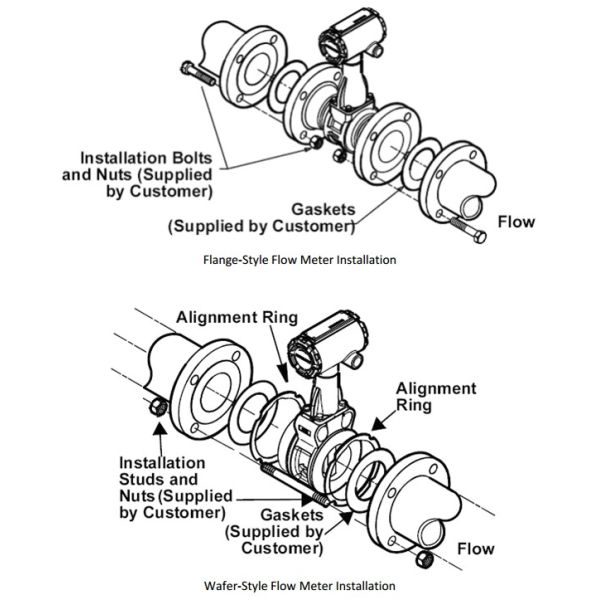 Installation Bolts and Nuts (Supplied by Customer)

Gaskets (Supplied by Customer)

Flow

Flange-Style Flow Meter Installation

Alignment Ring

Alignment Ring

Installation Studs and Nuts (Supplied by Customer)

Gaskets (Supplied by Customer)

Flow

Wafer-Style Flow Meter Installation