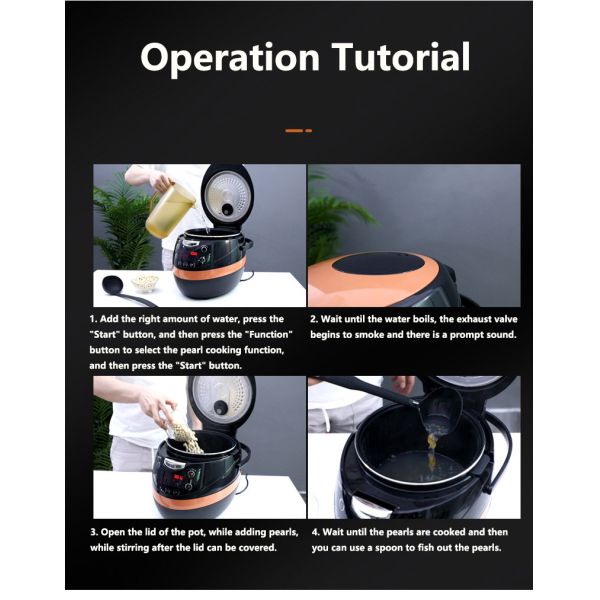 Operation Tutorial

1. Add the right amount of water, press the "Start" button, and then press the "Function" button to select the pearl cooking function, and then press the "Start" button.

2. Wait until the water boils, the exhaust valve begins to smoke and there is a prompt sound.

3. Open the lid of the pot, while adding pearls, while stirring after the lid can be covered.

4. Wait until the pearls are cooked and then you can use a spoon to fish out the pearls.