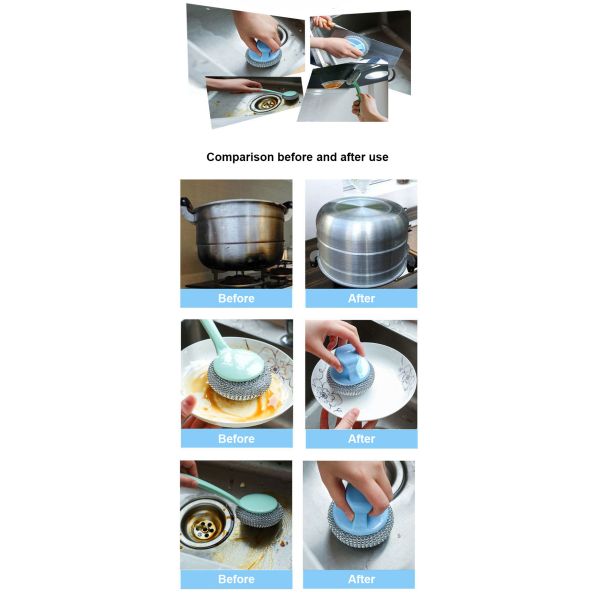 Comparison before and after use

Before

After

Before

After

Before

After