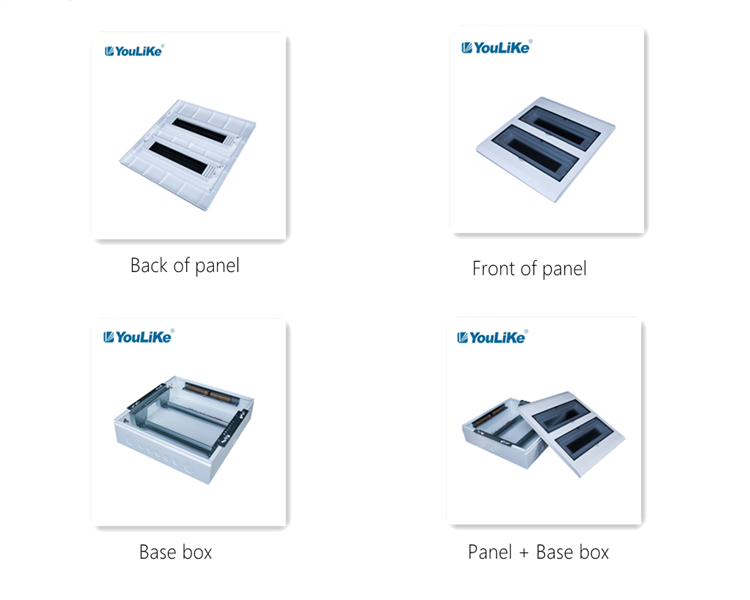 YouLiKe®

Back of panel

YouLiKe®

Front of panel

YouLiKe®

Base box

YouLiKe®

Panel + Base box