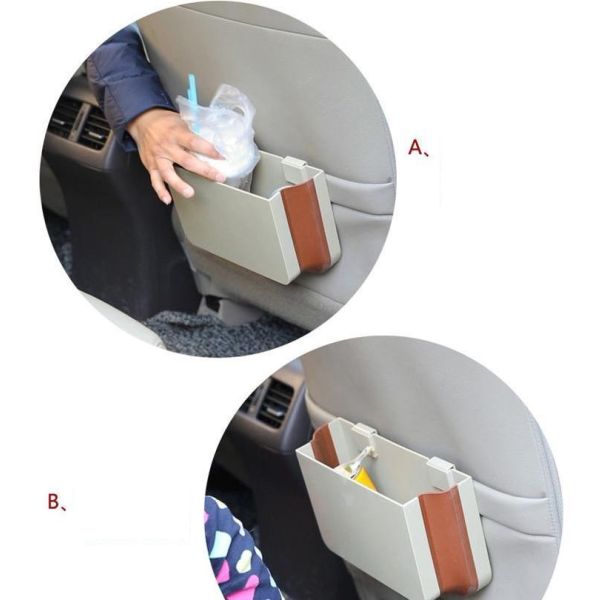 A、

B、