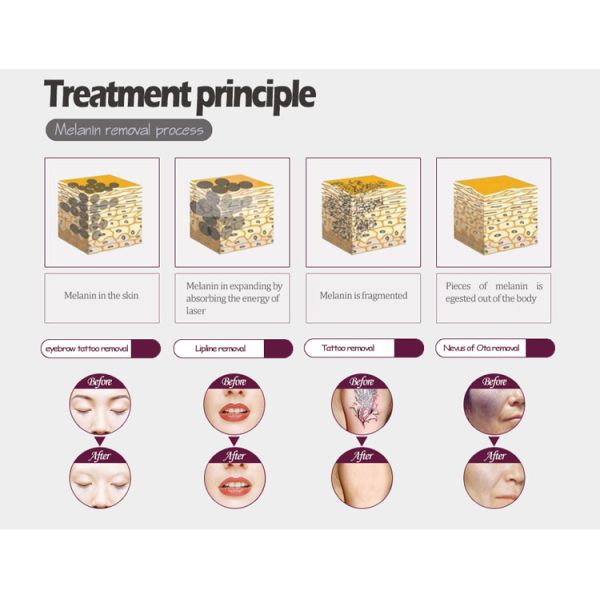 Treatment principle

Melanin removal process

Melanin in the skin

Melanin in expanding by absorbing the energy of laser

Melanin is fragmented

Pieces of melanin is egested out of the body

eyebrow tattoo removal

Lipline removal

Tattoo removal

Nevus of Ota removal

Before

After

Before

After

Before

After

Before

After