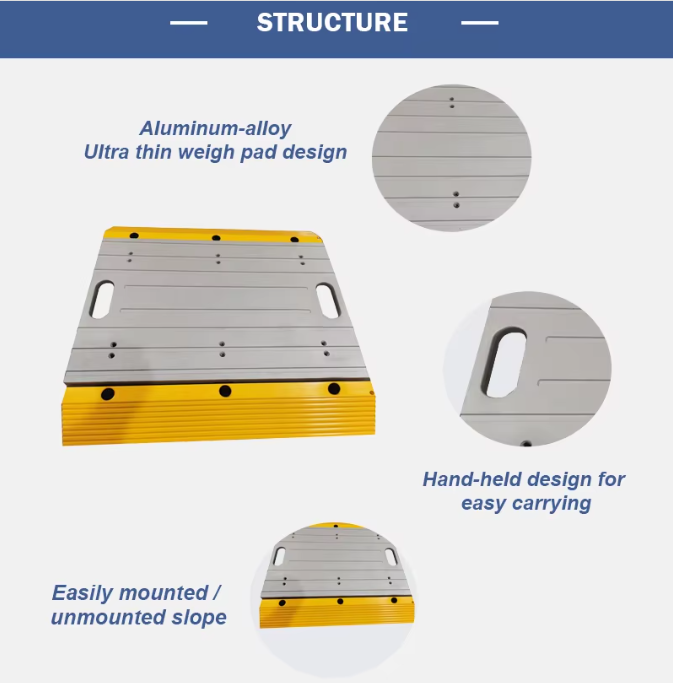 STRUCTURE

Aluminum-alloy
Ultra thin weigh pad design

Hand-held design for easy carrying

Easily mounted / unmounted slope