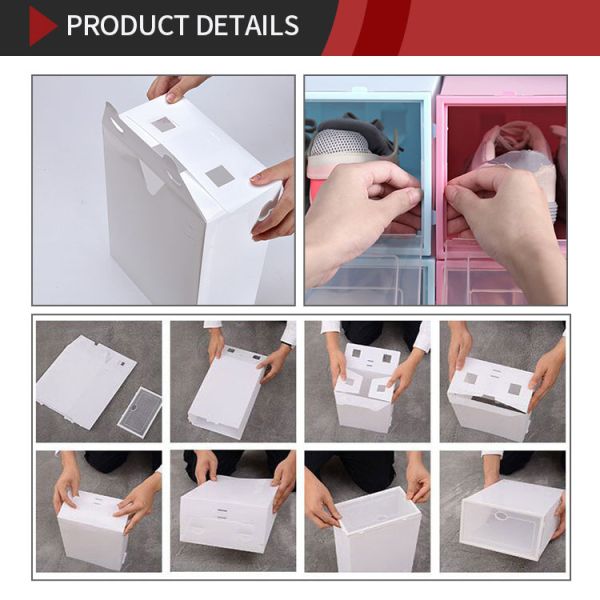 PRODUCT DETAILS