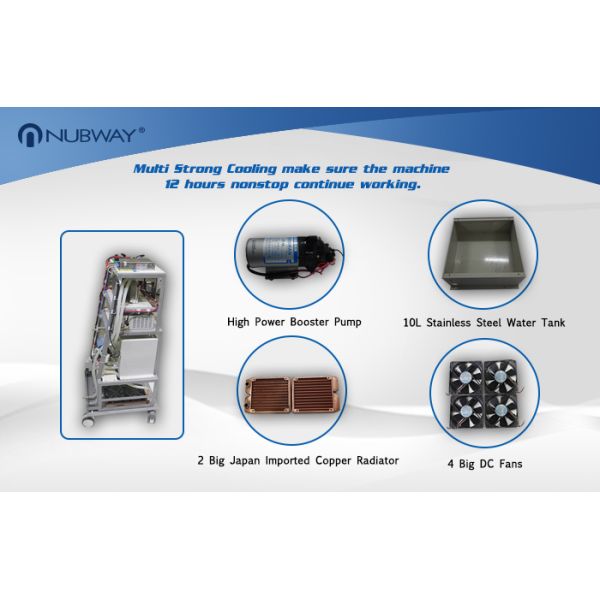 NUBWAY®

Multi Strong Cooling make sure the machine 12 hours nonstop continue working.

High Power Booster Pump

10L Stainless Steel Water Tank

2 Big Japan Imported Copper Radiator

4 Big DC Fans