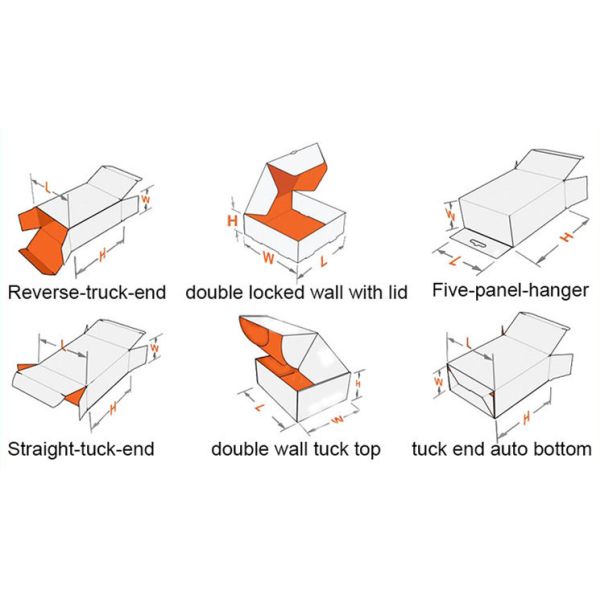 L
W
H
Reverse-truck-end

H
W
L
double locked wall with lid

W
L
H
Five-panel-hanger

L
W
H
Straight-tuck-end

H
L
W
double wall tuck top

L
W
H
tuck end auto bottom