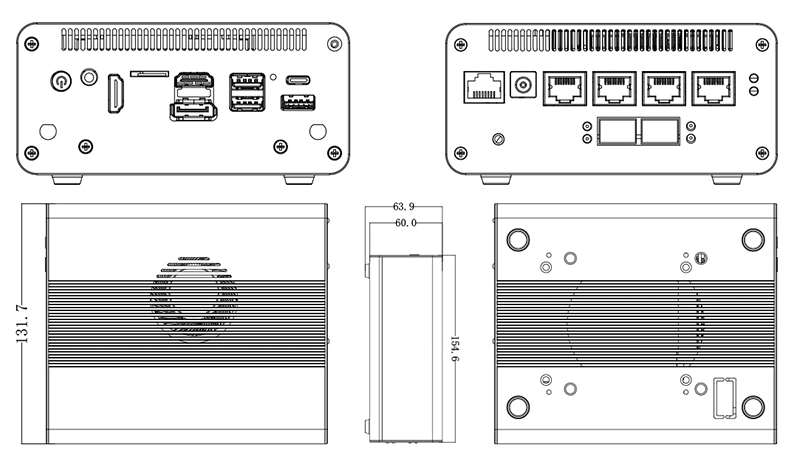 63.9
60.0
131.7
154.6