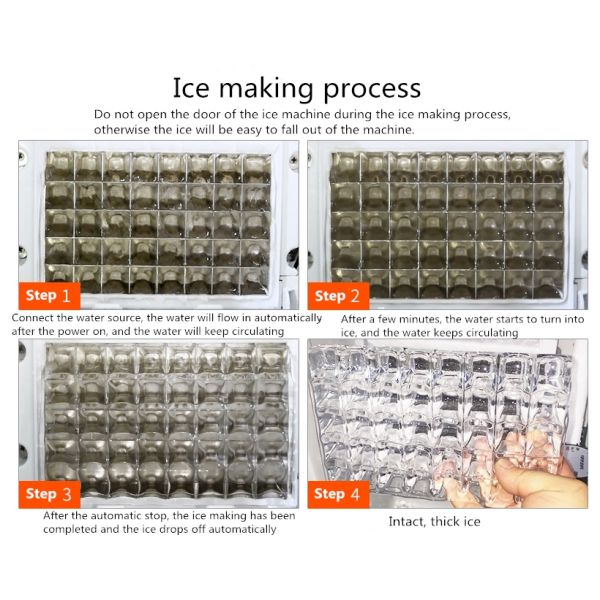 Ice making process

Do not open the door of the ice machine during the ice making process, otherwise the ice will be easy to fall out of the machine.

Step 1

Connect the water source, the water will flow in automatically after the power on, and the water will keep circulating

Step 2

After a few minutes, the water starts to turn into ice, and the water keeps circulating

Step 3

After the automatic stop, the ice making has been completed and the ice drops off automatically

Step 4

Intact, thick ice