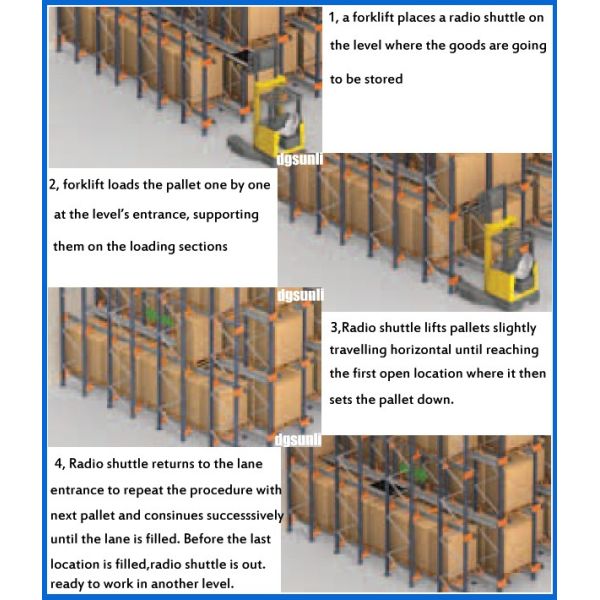 1, a forklift places a radio shuttle on the level where the goods are going to be stored

dgsunli

2, forklift loads the pallet one by one at the level's entrance, supporting them on the loading sections

dgsunli

3,Radio shuttle lifts pallets slightly travelling horizontal until reaching the first open location where it then sets the pallet down.

dgsunli

4, Radio shuttle returns to the lane entrance to repeat the procedure with next pallet and consinues successsively until the lane is filled. Before the last location is filled,radio shuttle is out. ready to work in another level.