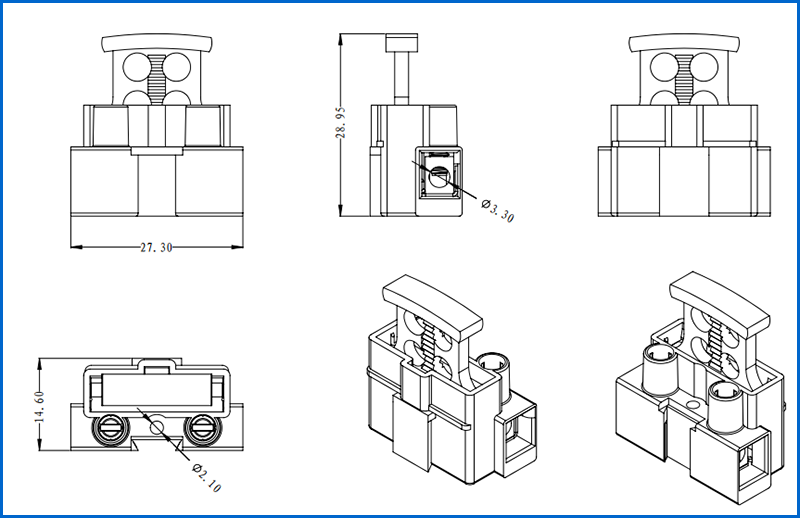 27.30

28.95

Ø3.30

14.60

Ø2.10