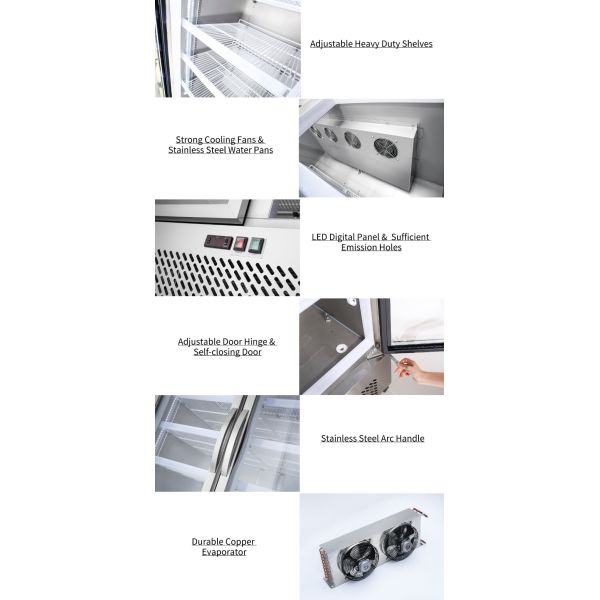 Adjustable Heavy Duty Shelves

Strong Cooling Fans & Stainless Steel Water Pans

LED Digital Panel & Sufficient Emission Holes

Adjustable Door Hinge & Self-closing Door

Stainless Steel Arc Handle

Durable Copper Evaporator