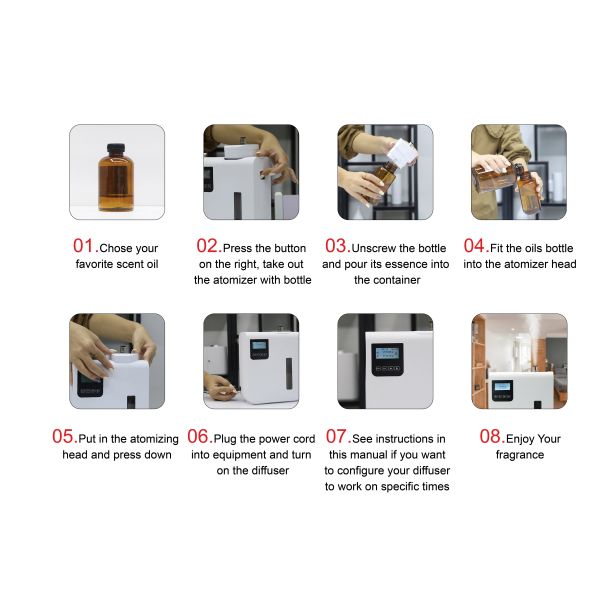 01.Chose your favorite scent oil

02.Press the button on the right, take out the atomizer with bottle

03.Unscrew the bottle and pour its essence into the container

04.Fit the oils bottle into the atomizer head

05.Put in the atomizing head and press down

06.Plug the power cord into equipment and turn on the diffuser

07.See instructions in this manual if you want to configure your diffuser to work on specific times

08.Enjoy Your fragrance