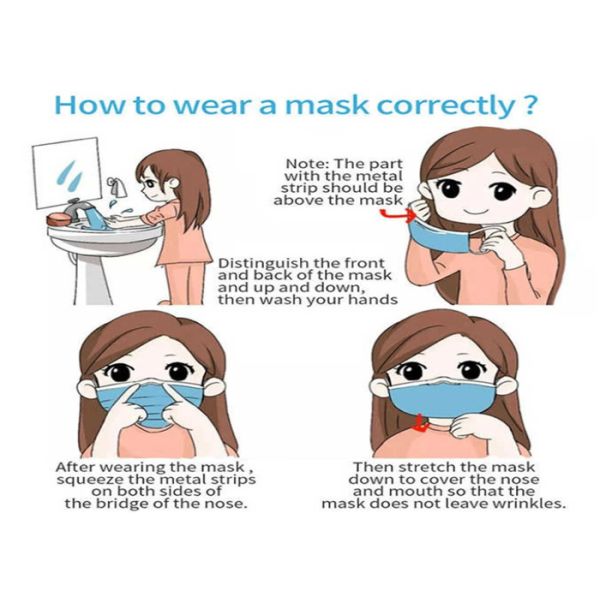 How to wear a mask correctly ?

Note: The part with the metal strip should be above the mask

Distinguish the front and back of the mask and up and down, then wash your hands

After wearing the mask , squeeze the metal strips on both sides of the bridge of the nose.

Then stretch the mask down to cover the nose and mouth so that the mask does not leave wrinkles.