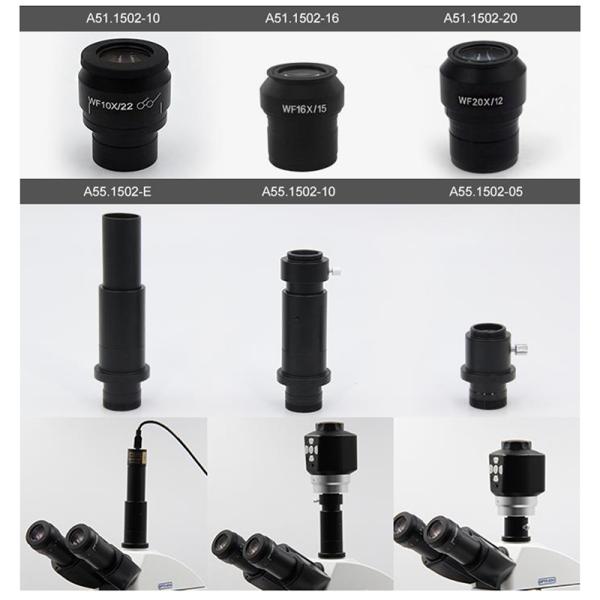 A51.1502-10

A51.1502-16

A51.1502-20

WF10X/22

WF16X/15

WF20X/12

A55.1502-E

A55.1502-10

A55.1502-05