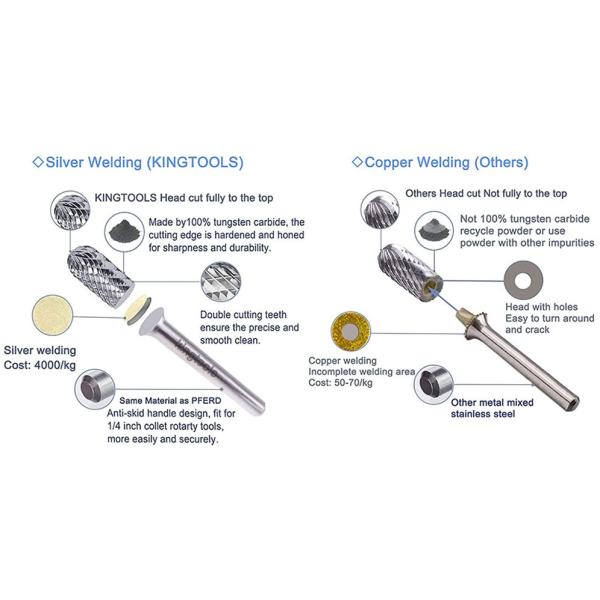 ◇Silver Welding (KINGTOOLS)

KINGTOOLS Head cut fully to the top

Made by100% tungsten carbide, the cutting edge is hardened and honed for sharpness and durability.

Double cutting teeth ensure the precise and smooth clean.

Silver welding
Cost: 4000/kg

Kingtools

Same Material as PFERD
Anti-skid handle design, fit for 1/4 inch collet rotarty tools, more easily and securely.

◇Copper Welding (Others)

Others Head cut Not fully to the top

Not 100% tungsten carbide recycle powder or use powder with other impurities

Head with holes
Easy to turn around and crack

Copper welding
Incomplete welding area
Cost: 50-70/kg

Other metal mixed stainless steel