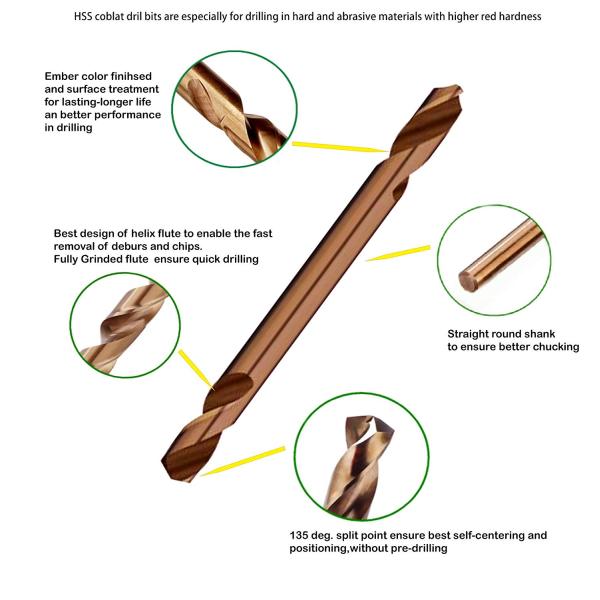 HSS coblat dril bits are especially for drilling in hard and abrasive materials with higher red hardness

Ember color finihsed and surface treatment for lasting-longer life an better performance in drilling

Best design of helix flute to enable the fast removal of deburs and chips.
Fully Grinded flute ensure quick drilling

Straight round shank to ensure better chucking

135 deg. split point ensure best self-centering and positioning,without pre-drilling