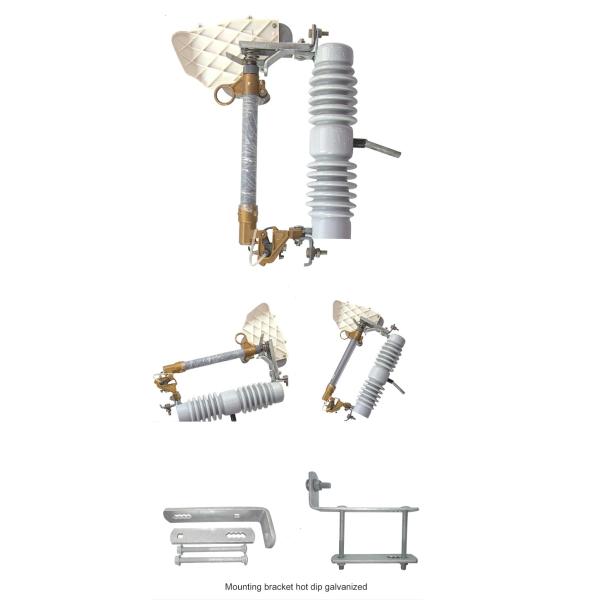 Mounting bracket hot dip galvanized