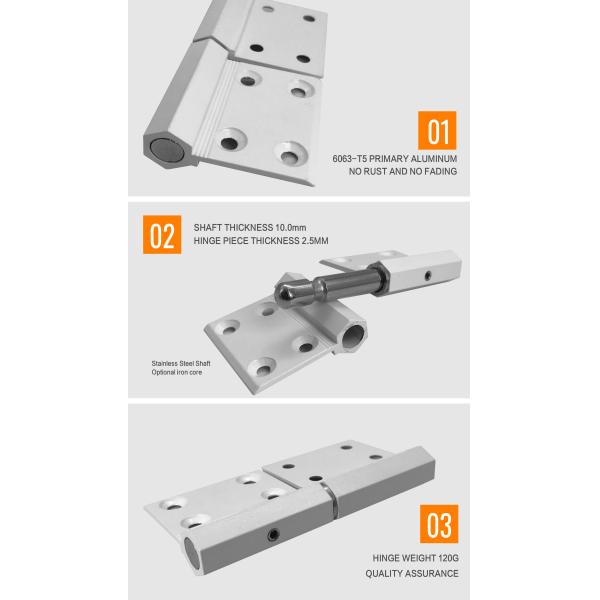 01

6063-T5 PRIMARY ALUMINUM
NO RUST AND NO FADING

02

SHAFT THICKNESS 10.0mm
HINGE PIECE THICKNESS 2.5MM

Stainless Steel Shaft
Optional iron core

03

HINGE WEIGHT 120G
QUALITY ASSURANCE