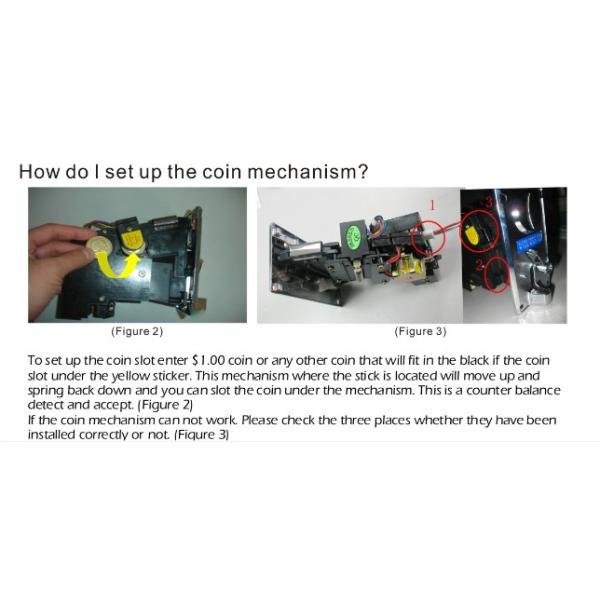 How do I set up the coin mechanism?

1

3

2

(Figure 2)

(Figure 3)

To set up the coin slot enter $1.00 coin or any other coin that will fit in the black if the coin slot under the yellow sticker. This mechanism where the stick is located will move up and spring back down and you can slot the coin under the mechanism. This is a counter balance detect and accept. (Figure 2)
If the coin mechanism can not work. Please check the three places whether they have been installed correctly or not. (Figure 3)