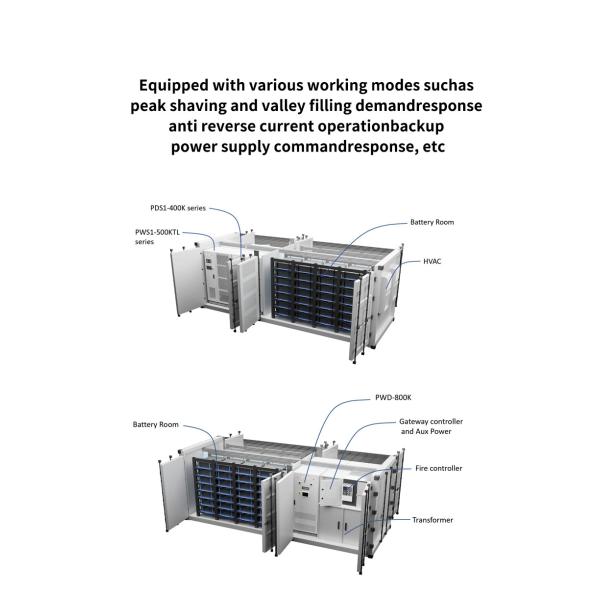 Equipped with various working modes suchas peak shaving and valley filling demandresponse anti reverse current operationbackup power supply commandresponse, etc

PDS1-400K series

PWS1-500KTL series

Battery Room

HVAC

PWD-800K

Battery Room

Gateway controller and Aux Power

Fire controller

Transformer