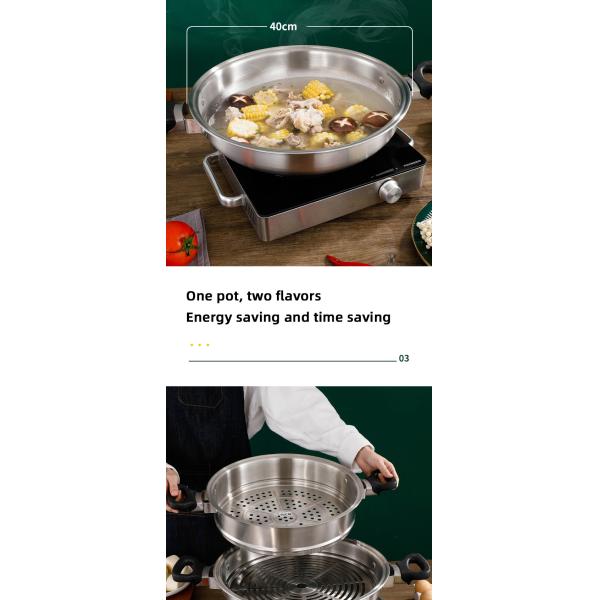 40cm

One pot, two flavors
Energy saving and time saving

03