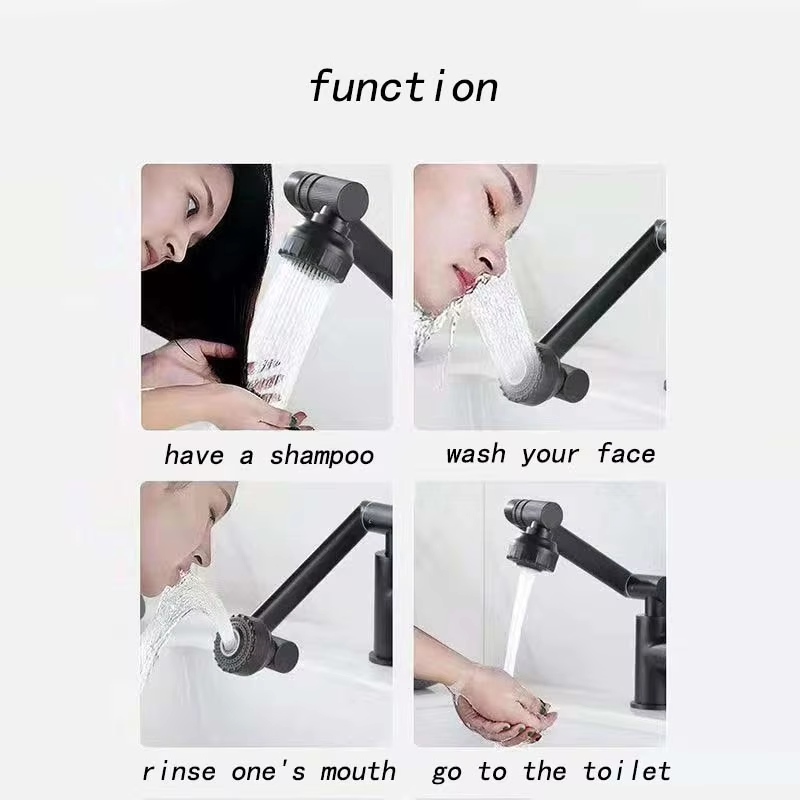 function

have a shampoo

wash your face

rinse one's mouth

go to the toilet