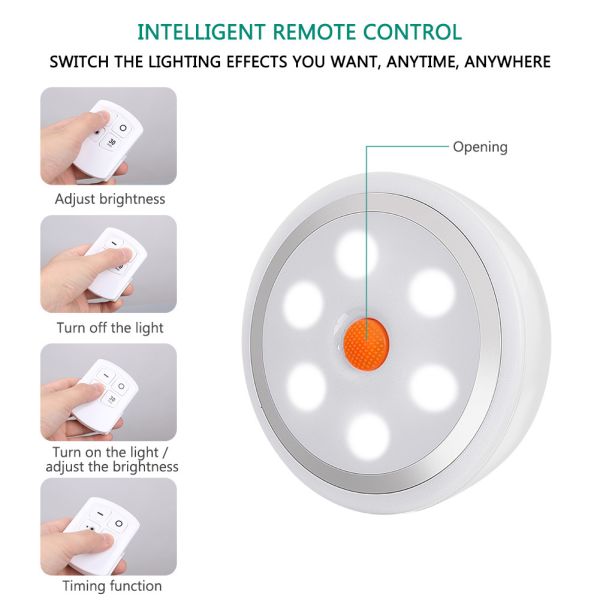 INTELLIGENT REMOTE CONTROL

SWITCH THE LIGHTING EFFECTS YOU WANT, ANYTIME, ANYWHERE

Adjust brightness

Turn off the light

Turn on the light / adjust the brightness

Timing function

Opening