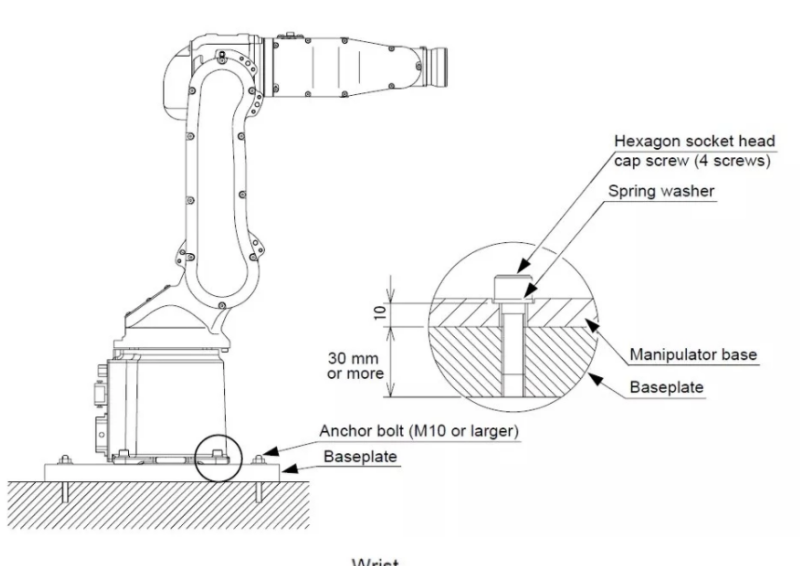 Hexagon socket head cap screw (4 screws)

Spring washer

10

30 mm or more

Manipulator base

Baseplate

Anchor bolt (M10 or larger)

Baseplate

Wrist