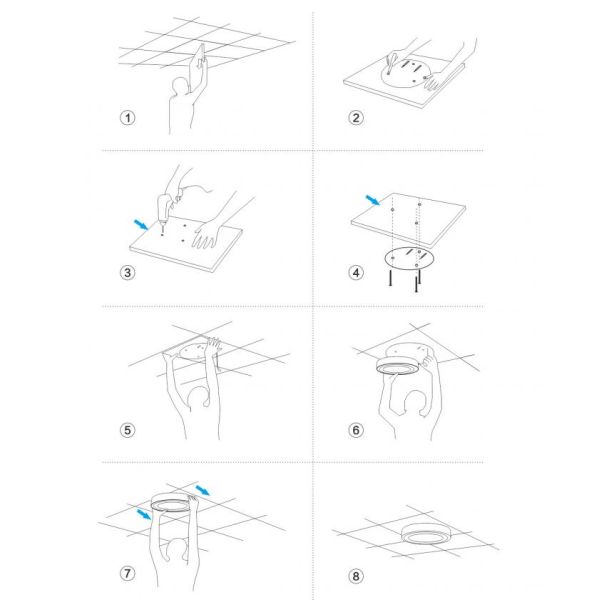 1

2

3

4

5

6

7

8