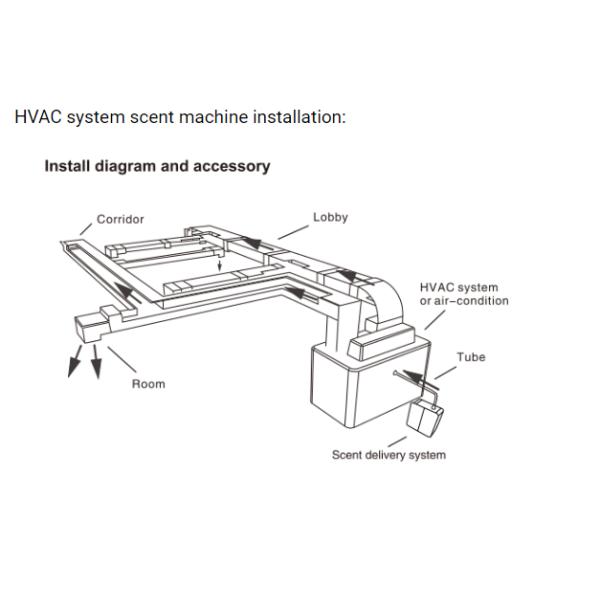 HVAC system scent machine installation:

Install diagram and accessory

Corridor

Lobby

HVAC system or air-condition

Tube

Room

Scent delivery system