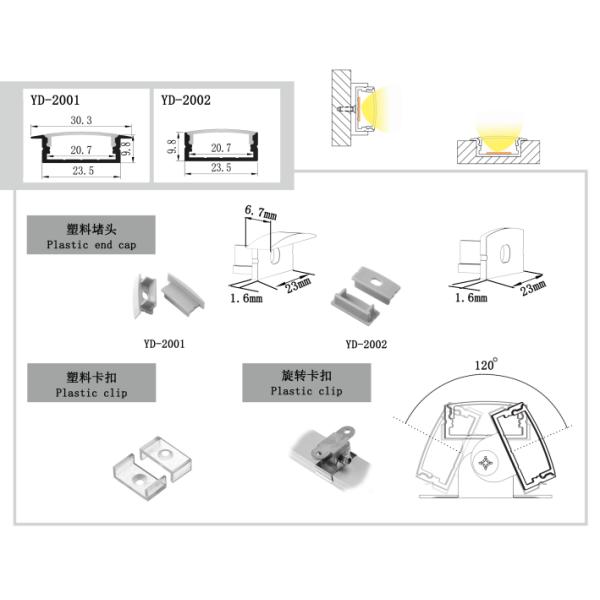 YD-2001
30.3
20.7
9.8
23.5

YD-2002
9.8
20.7
23.5

塑料堵头
Plastic end cap

6.7mm
1.6mm
23mm

1.6mm
23mm

YD-2001

YD-2002

塑料卡扣
Plastic clip

旋转卡扣
Plastic clip

120°