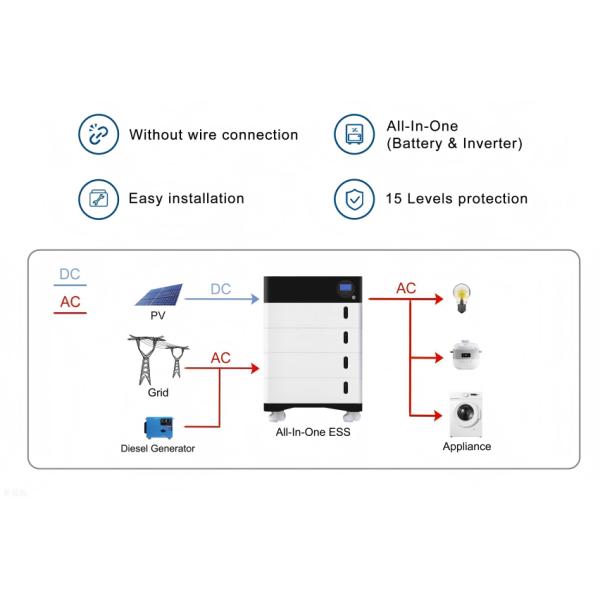 Without wire connection

All-In-One
(Battery & Inverter)

Easy installation

15 Levels protection

DC
AC

PV

DC

Grid

AC

Diesel Generator

All-In-One ESS

AC

Appliance