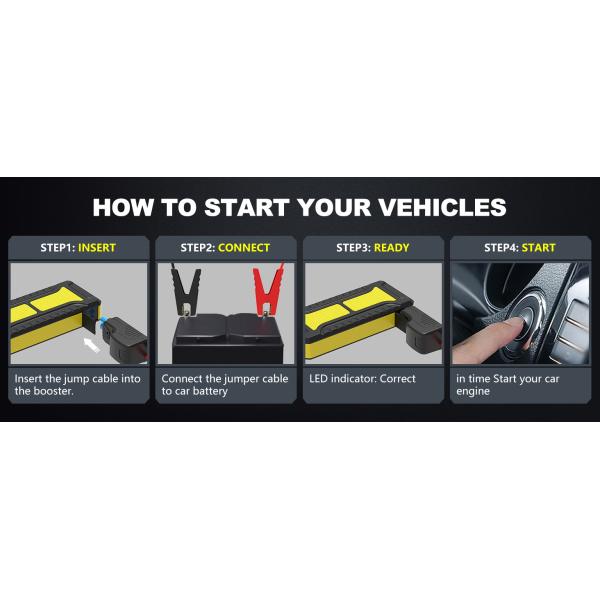 HOW TO START YOUR VEHICLES

STEP1: INSERT

Insert the jump cable into the booster.

STEP2: CONNECT

Connect the jumper cable to car battery

STEP3: READY

LED indicator: Correct

STEP4: START

in time Start your car engine