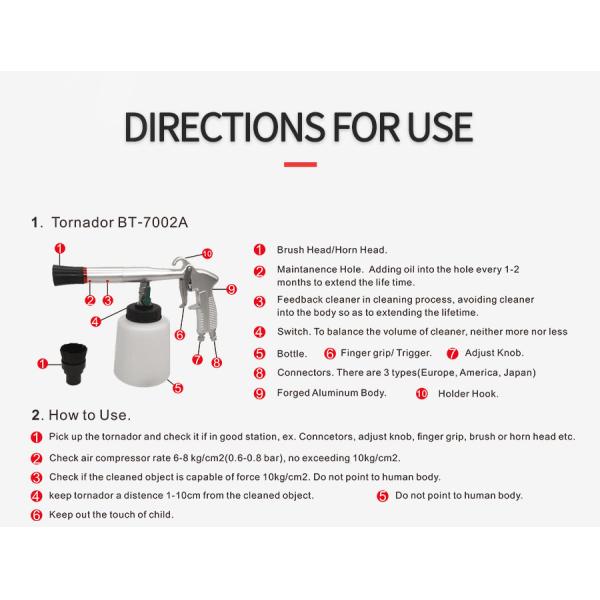 DIRECTIONS FOR USE

1. Tornador BT-7002A

1
10
9
2 3
4
6
7 8
1
5

1 Brush Head/Horn Head.

2 Maintanence Hole. Adding oil into the hole every 1-2 months to extend the life time.

3 Feedback cleaner in cleaning process, avoiding cleaner into the body so as to extending the lifetime.

4 Switch. To balance the volume of cleaner, neither more nor less

5 Bottle. 6 Finger grip/ Trigger. 7 Adjust Knob.

8 Connectors. There are 3 types(Europe, America, Japan)

9 Forged Aluminum Body. 10 Holder Hook.

2. How to Use.

1 Pick up the tornador and check it if in good station, ex. Conncetors, adjust knob, finger grip, brush or horn head etc.

2 Check air compressor rate 6-8 kg/cm2(0.6-0.8 bar), no exceeding 10kg/cm2.

3 Check if the cleaned object is capable of force 10kg/cm2. Do not point to human body.

4 keep tornador a distence 1-10cm from the cleaned object. 5 Do not point to human body.

6 Keep out the touch of child.