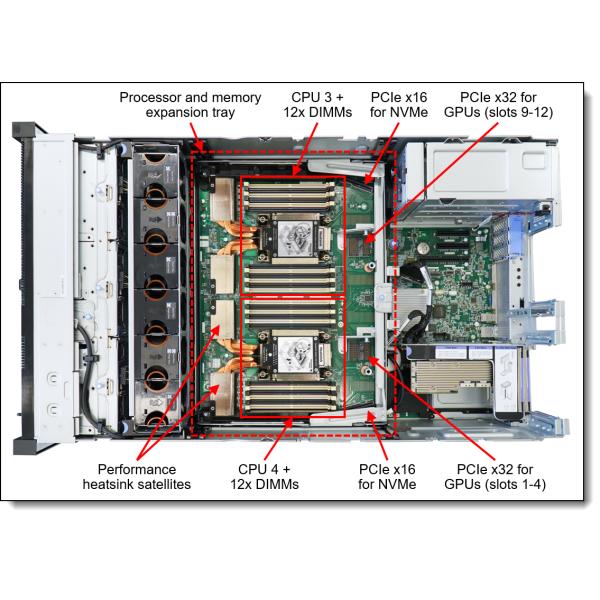 Processor and memory expansion tray

CPU 3 + 12x DIMMs

PCIe x16 for NVMe

PCIe x32 for GPUs (slots 9-12)

Performance heatsink satellites

CPU 4 + 12x DIMMs

PCIe x16 for NVMe

PCIe x32 for GPUs (slots 1-4)