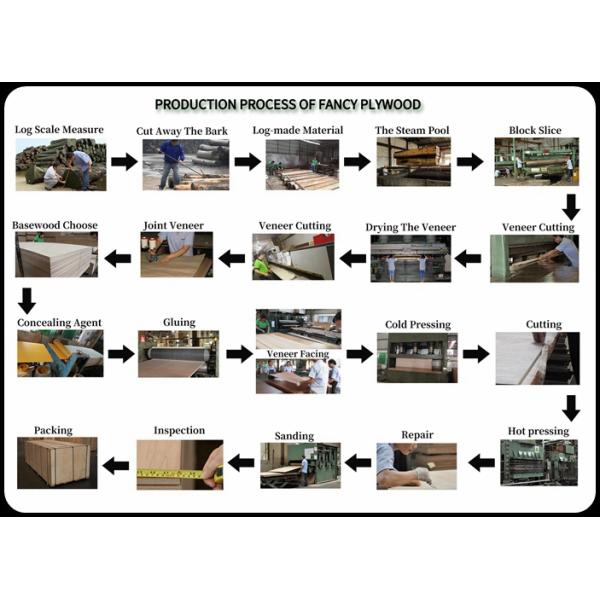 PRODUCTION PROCESS OF FANCY PLYWOOD

Log Scale Measure

Cut Away The Bark

Log-made Material

The Steam Pool

Block Slice

Veneer Cutting

Drying The Veneer

Veneer Cutting

Joint Veneer

Basewood Choose

Concealing Agent

Gluing

Veneer Facing

Cold Pressing

Cutting

Hot pressing

Repair

Sanding

Inspection

Packing