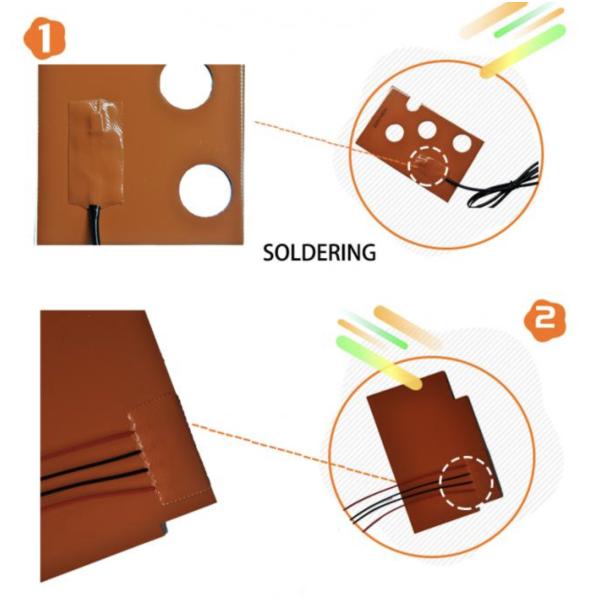 1

SOLDERING

2