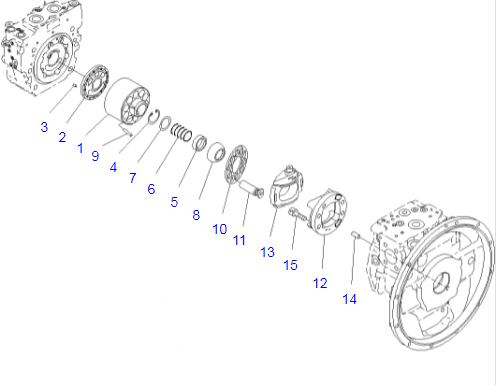 3
2
1
9
4
7
6
5
8
10
11
13
15
12
14