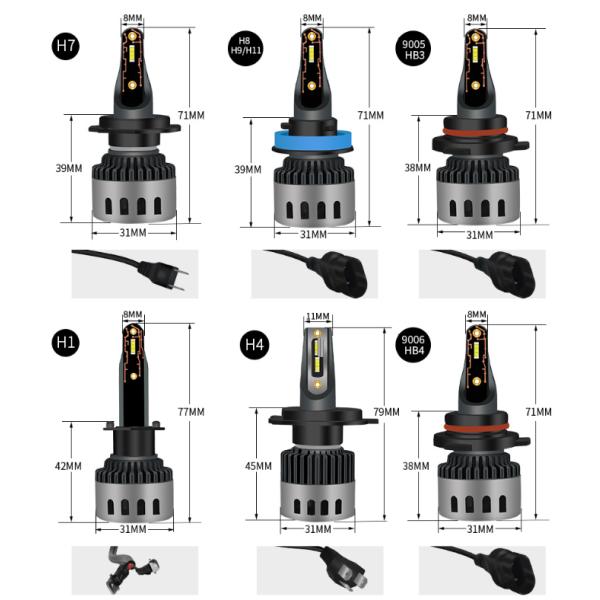 H7
8MM
71MM
39MM
31MM

H8
H9/H11
8MM
71MM
39MM
31MM

9005
HB3
8MM
71MM
38MM
31MM

H1
8MM
77MM
42MM
31MM

H4
11MM
79MM
45MM
31MM

9006
HB4
8MM
71MM
38MM
31MM