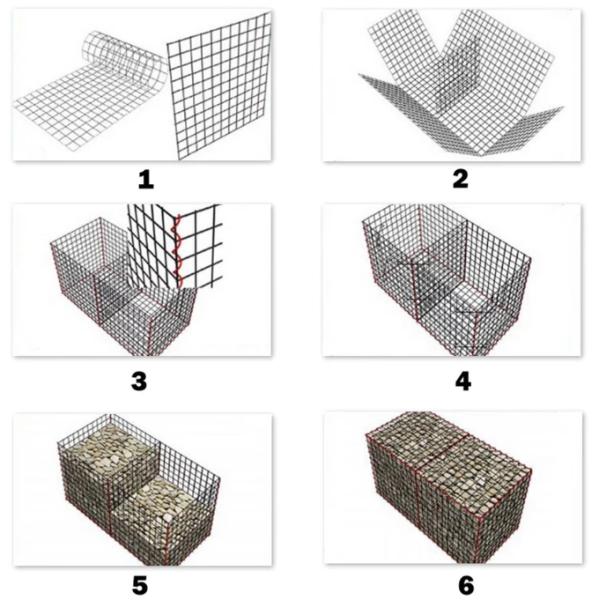 1

2

3

4

5

6