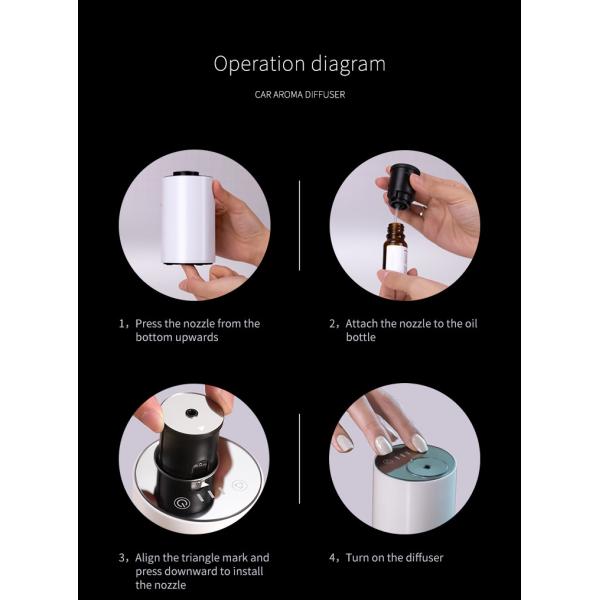 Operation diagram

CAR AROMA DIFFUSER

1，Press the nozzle from the bottom upwards

2，Attach the nozzle to the oil bottle

3，Align the triangle mark and press downward to install the nozzle

4，Turn on the diffuser