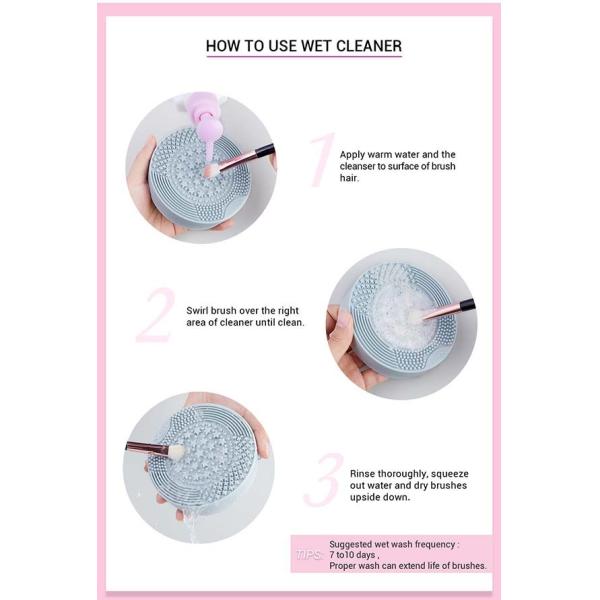 HOW TO USE WET CLEANER

1

Apply warm water and the cleanser to surface of brush hair.

2

Swirl brush over the right area of cleaner until clean.

3

Rinse thoroughly, squeeze out water and dry brushes upside down.

TIPS:

Suggested wet wash frequency : 7 to10 days ,
Proper wash can extend life of brushes.