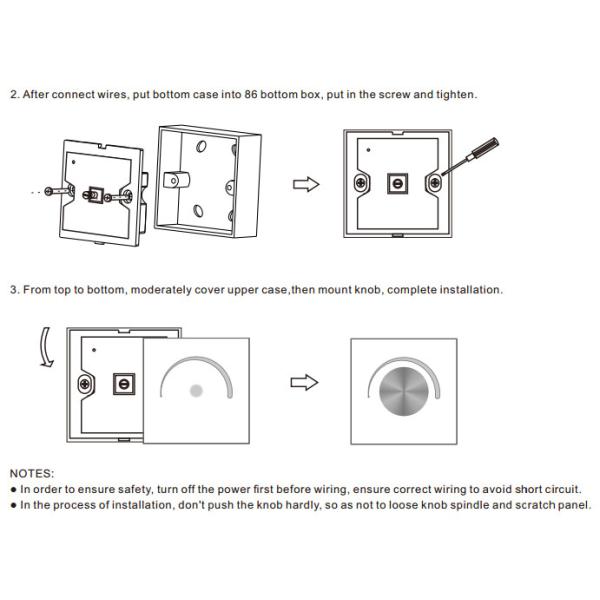 2. After connect wires, put bottom case into 86 bottom box, put in the screw and tighten.

3. From top to bottom, moderately cover upper case,then mount knob, complete installation.

NOTES:
● In order to ensure safety, turn off the power first before wiring, ensure correct wiring to avoid short circuit.
● In the process of installation, don't push the knob hardly, so as not to loose knob spindle and scratch panel.