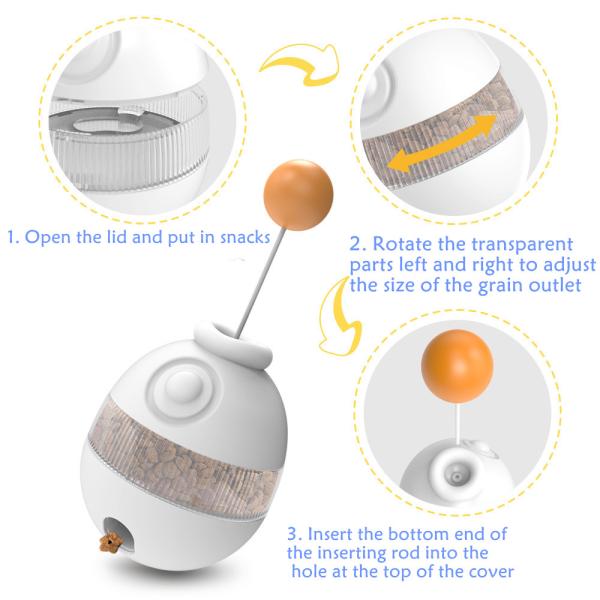 1. Open the lid and put in snacks

2. Rotate the transparent parts left and right to adjust the size of the grain outlet

3. Insert the bottom end of the inserting rod into the hole at the top of the cover