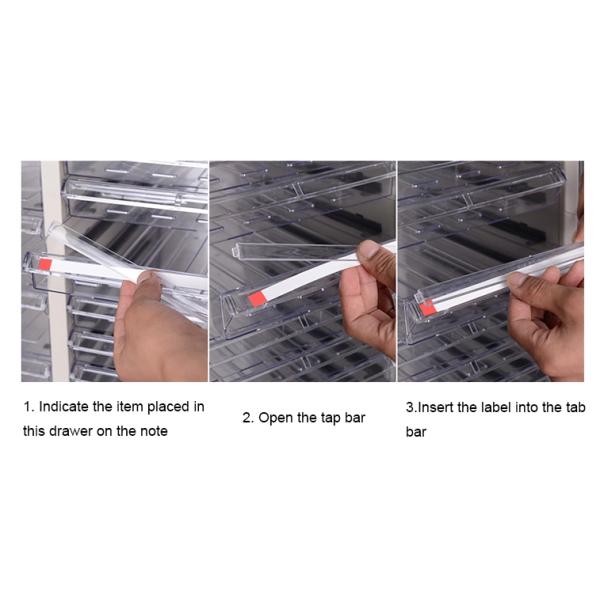 1. Indicate the item placed in this drawer on the note

2. Open the tap bar

3.Insert the label into the tab bar