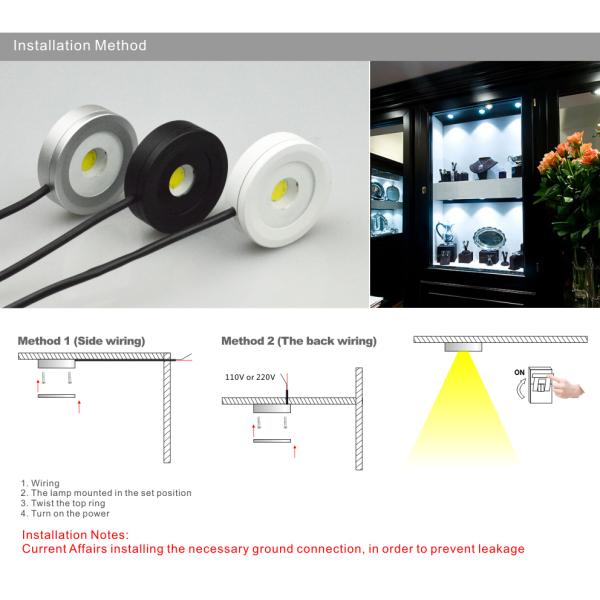 Installation Method

Method 1 (Side wiring)

Method 2 (The back wiring)

110V or 220V

ON

1. Wiring
2. The lamp mounted in the set position
3. Twist the top ring
4. Turn on the power

Installation Notes:
Current Affairs installing the necessary ground connection, in order to prevent leakage