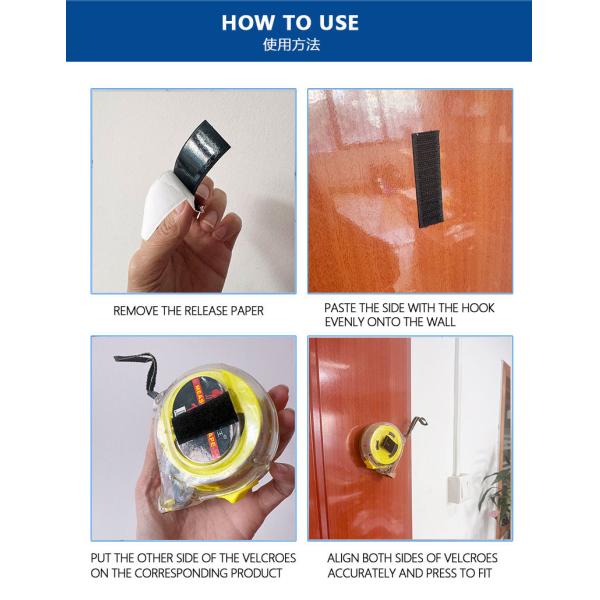 HOW TO USE
使用方法

REMOVE THE RELEASE PAPER

PASTE THE SIDE WITH THE HOOK EVENLY ONTO THE WALL

PUT THE OTHER SIDE OF THE VELCROES ON THE CORRESPONDING PRODUCT

ALIGN BOTH SIDES OF VELCROES ACCURATELY AND PRESS TO FIT