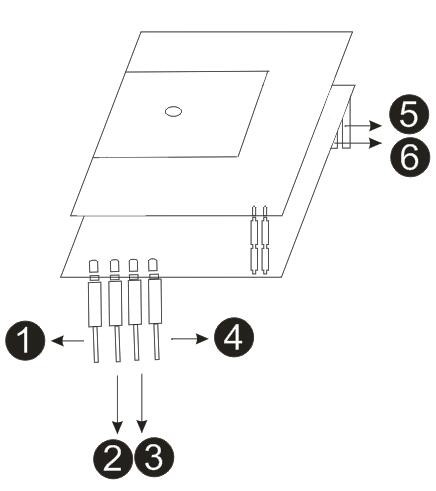 5
6
1
4
2
3