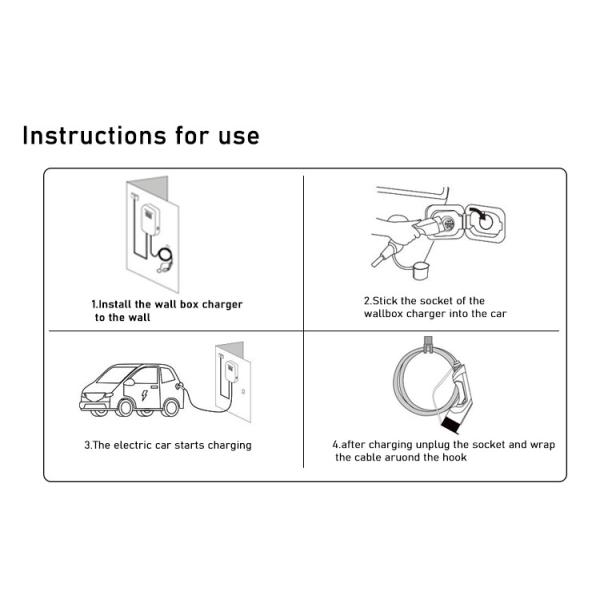 Instructions for use

1.Install the wall box charger to the wall

2.Stick the socket of the wallbox charger into the car

3.The electric car starts charging

4.after charging unplug the socket and wrap the cable aruond the hook