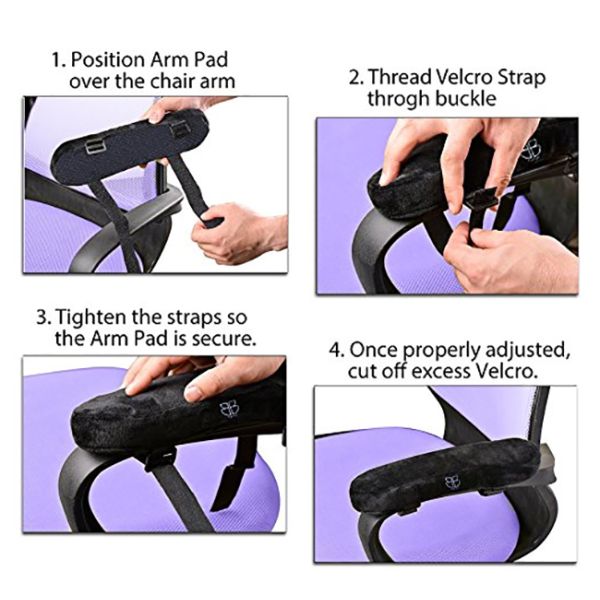 1. Position Arm Pad over the chair arm

2. Thread Velcro Strap throgh buckle

3. Tighten the straps so the Arm Pad is secure.

4. Once properly adjusted, cut off excess Velcro.